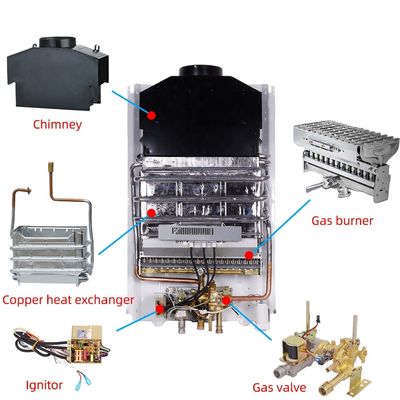 Chimney

Gas burner

Copper heat exchanger

Ignitor

Gas valve